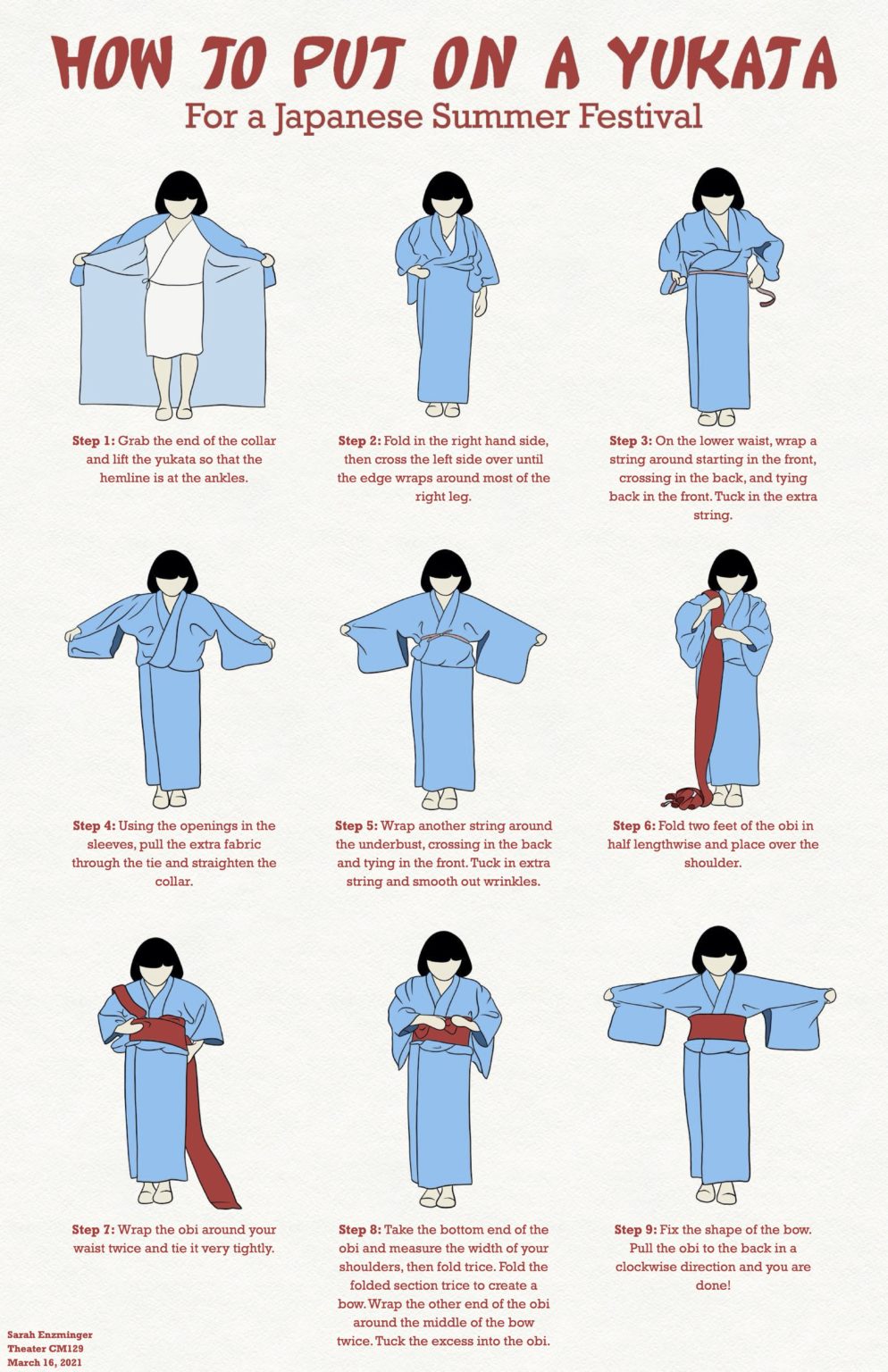 HOW TO PUT ON A YUKATA
For a Japanese Summer Festival

Step 1: Grab the end of the collar and lift the yukata so that the hemline is at the ankles.

Step 2: Fold in the right hand side, then cross the left side over until the edge wraps around most of the right leg.

Step 3: On the lower waist, wrap a string around starting in the front, crossing in the back, and tying back in the front. Tuck in the extra string.

Step 4: Using the openings in the sleeves, pull the extra fabric through the tie and straighten the collar.

Step 5: Wrap another string around the underbust, crossing in the back and tying in the front. Tuck in extra string and smooth out wrinkles.

Step 6: Fold two feet of the obi in half lengthwise and place over the shoulder.

Step 7: Wrap the obi around your waist twice and tie it very tightly.

Step 8: Take the bottom end of the obi and measure the width of your shoulders, then fold trice. Fold the folded section trice to create a bow. Wrap the other end of the obi around the middle of the bow twice. Tuck the excess into the obi.

Step 9: Fix the shape of the bow. Pull the obi to the back in a clockwise direction and you are done!

Sarah Enzminger
Theater CM129
March 16, 2021